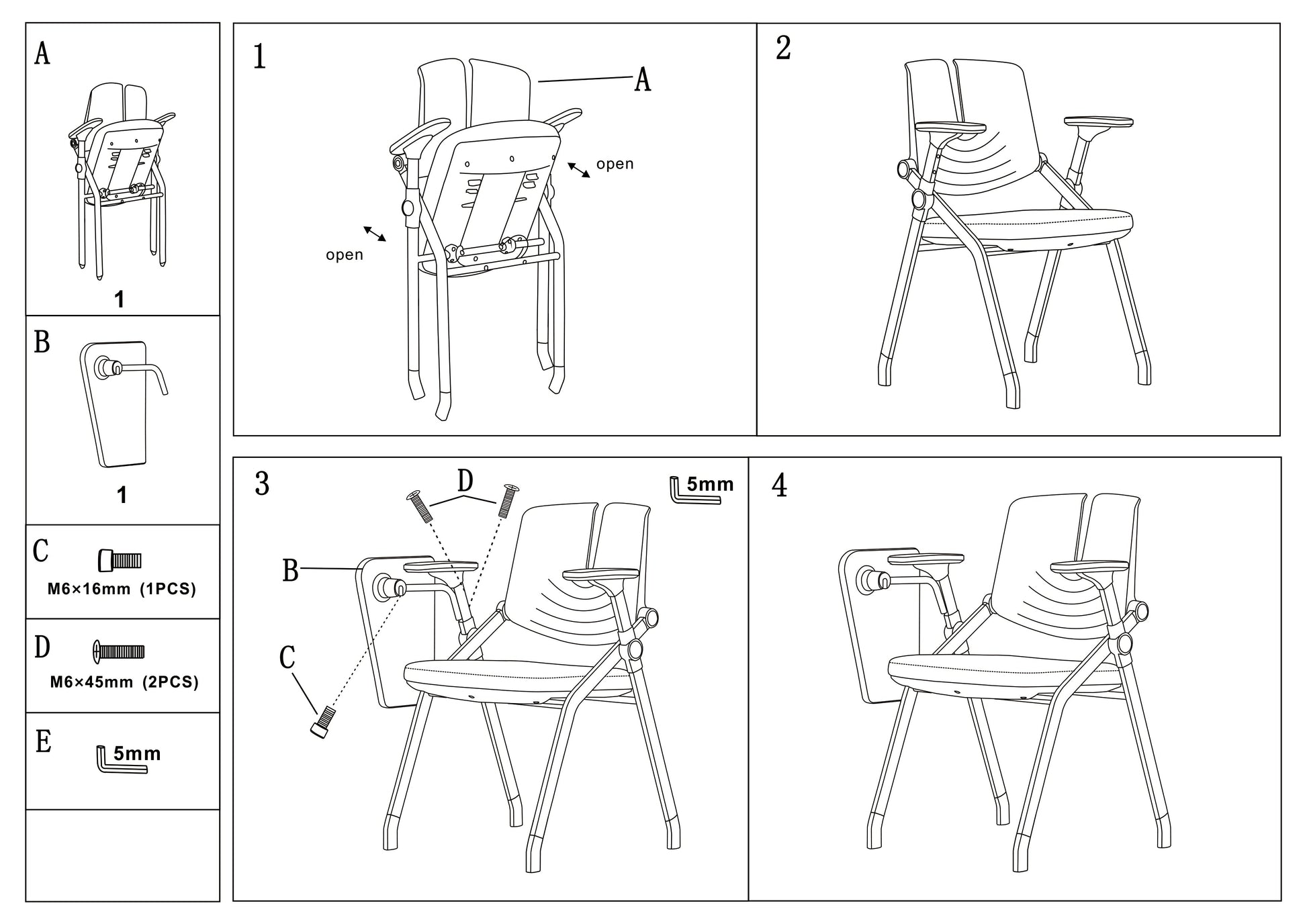 A

1

B

1

C

M6×16mm (1PCS)

D

M6×45mm (2PCS)

E

5mm

1

A

open

open

2

3

D

5mm

B

C

4